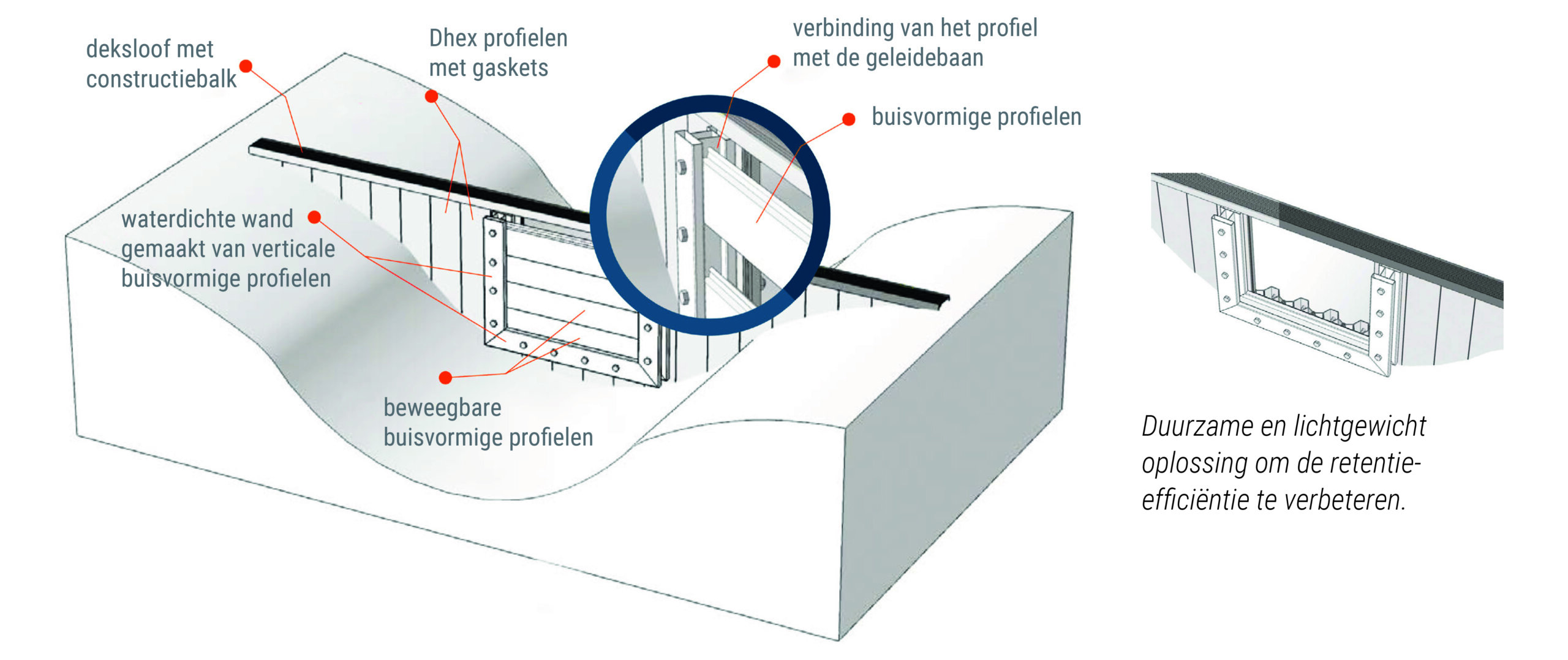 deksloof met constructiebalk

Dhex profielen met gaskets

verbinding van het profiel met de geleidebaan

buisvormige profielen

waterdichte wand gemaakt van verticale buisvormige profielen

beweegbare buisvormige profielen

Duurzame en lichtgewicht oplossing om de retentie-efficiëntie te verbeteren.